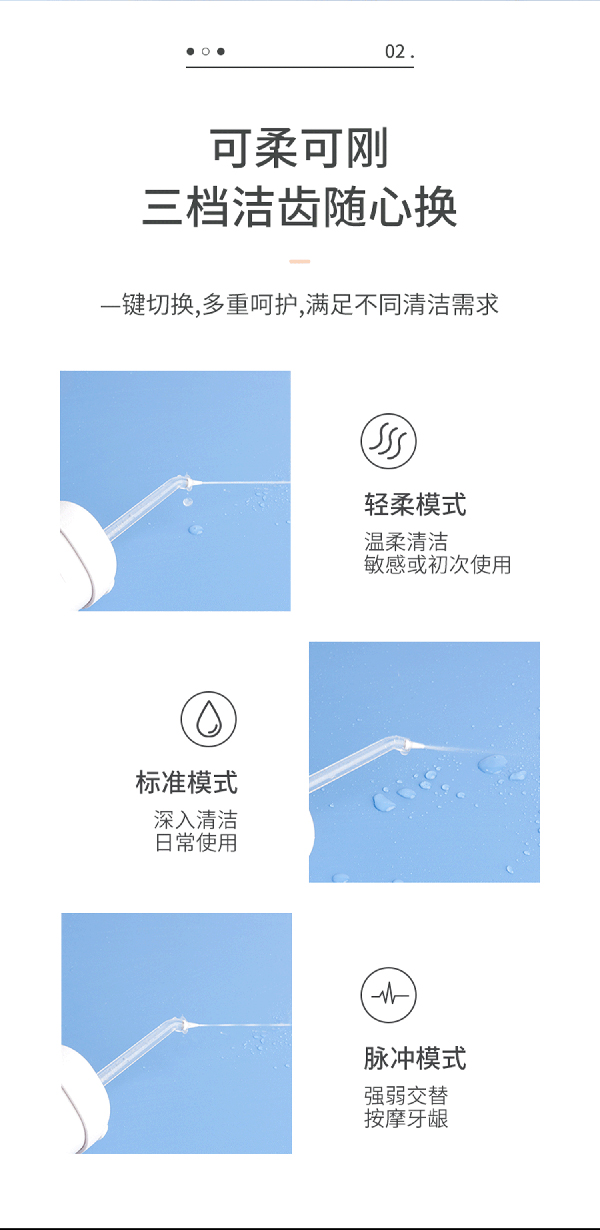 02.

可柔可刚
三档洁齿随心换

一键切换,多重呵护,满足不同清洁需求

轻柔模式
温柔清洁
敏感或初次使用

标准模式
深入清洁
日常使用

脉冲模式
强弱交替
按摩牙龈