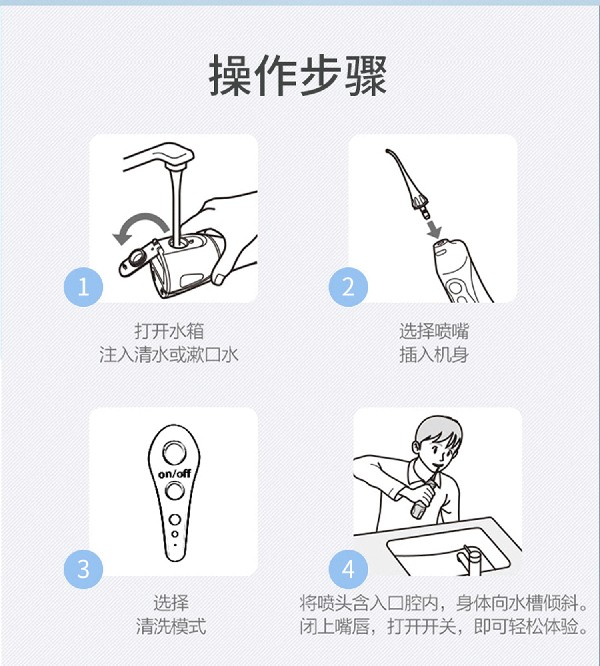 操作步骤

1
打开水箱
注入清水或漱口水

2
选择喷嘴
插入机身

on/off

3
选择
清洗模式

4
将喷头含入口腔内，身体向水槽倾斜。
闭上嘴唇，打开开关，即可轻松体验。